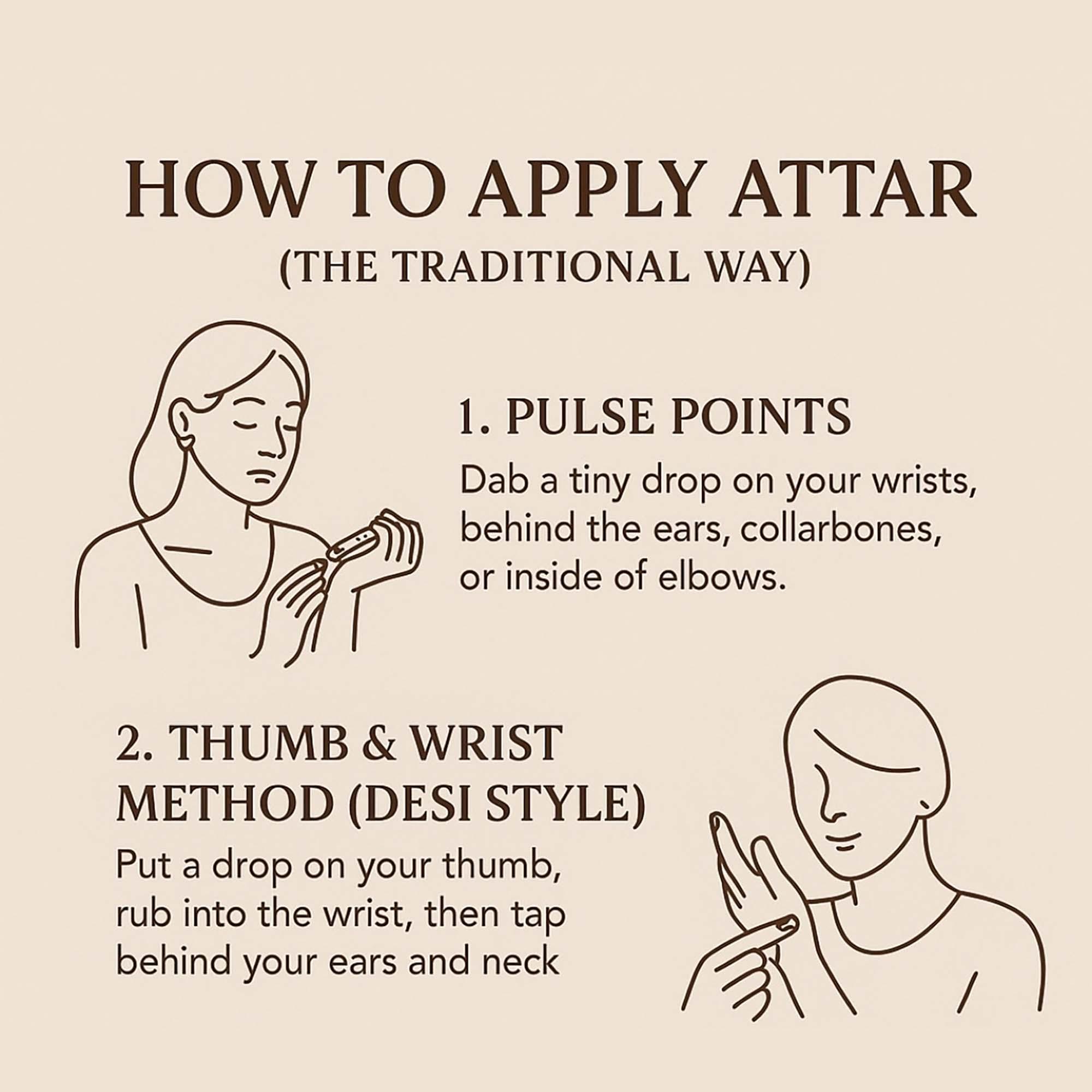 HOW TO APPLY ATTAR
(THE TRADITIONAL WAY)

1. PULSE POINTS
Dab a tiny drop on your wrists, behind the ears, collarbones, or inside of elbows.

2. THUMB & WRIST METHOD (DESI STYLE)
Put a drop on your thumb, rub into the wrist, then tap behind your ears and neck